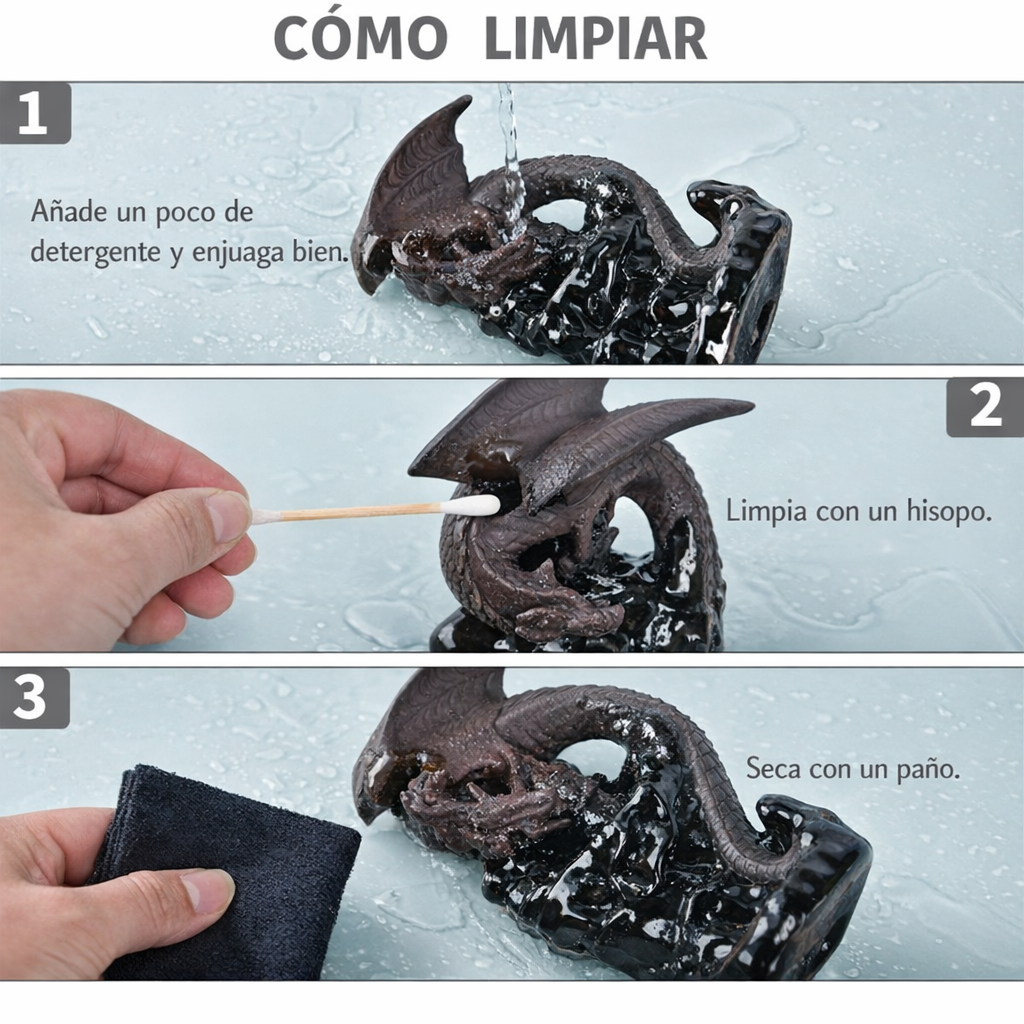 CÓMO LIMPIAR

1

Añade un poco de detergente y enjuaga bien.

2

Limpia con un hisopo.

3

Seca con un paño.